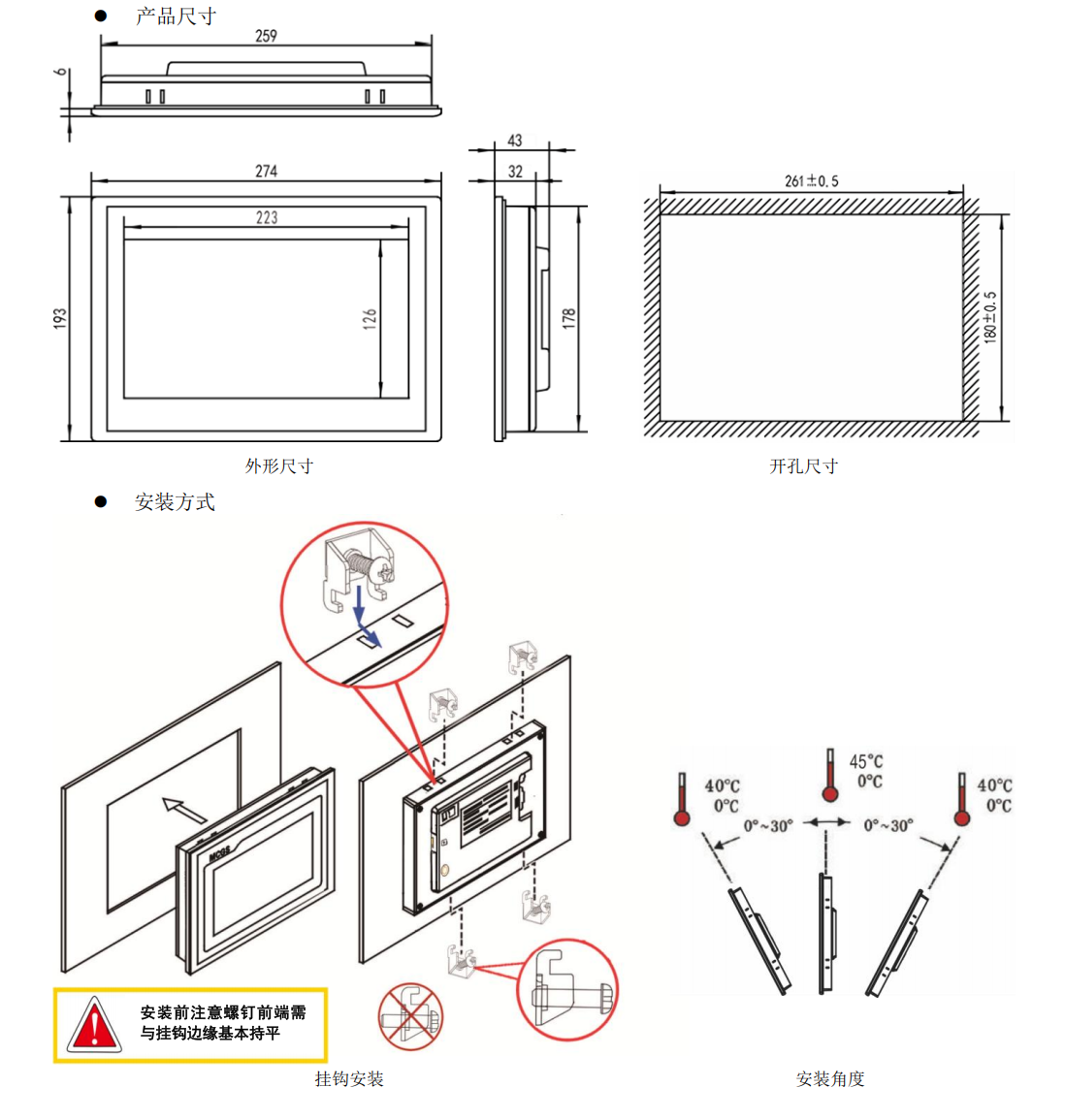 ● 产品尺寸

259

6

274

223

193

126

43

32

178

261±0.5

180±0.5

外形尺寸

开孔尺寸

● 安装方式

MCGS

安装前注意螺钉前端需与挂钩边缘基本持平

挂钩安装

40°C
0°C

45°C
0°C

40°C
0°C

0°~30°

0°~30°

安装角度